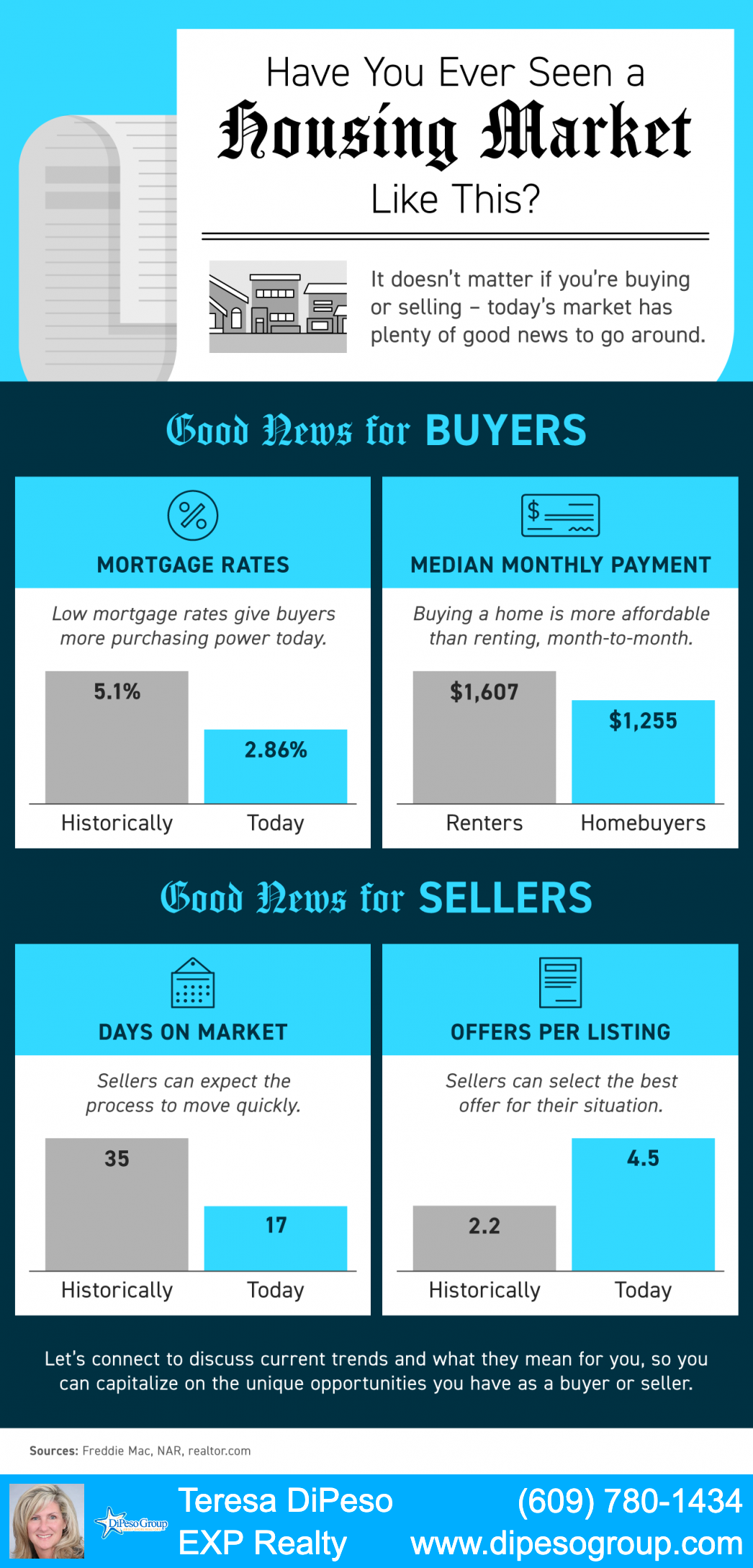 Have You Ever Seen a Housing Market Like This?

It doesn't matter if you're buying or selling – today's market has plenty of good news to go around.

Good News for BUYERS

MORTGAGE RATES

Low mortgage rates give buyers more purchasing power today.

5.1%
2.86%
Historically
Today

MEDIAN MONTHLY PAYMENT

Buying a home is more affordable than renting, month-to-month.

$1,607
$1,255
Renters
Homebuyers

Good News for SELLERS

DAYS ON MARKET

Sellers can expect the process to move quickly.

35
17
Historically
Today

OFFERS PER LISTING

Sellers can select the best offer for their situation.

2.2
4.5
Historically
Today

Let's connect to discuss current trends and what they mean for you, so you can capitalize on the unique opportunities you have as a buyer or seller.

Sources: Freddie Mac, NAR, realtor.com

DiPeso Group

Teresa DiPeso
EXP Realty
(609) 780-1434
www.dipesogroup.com